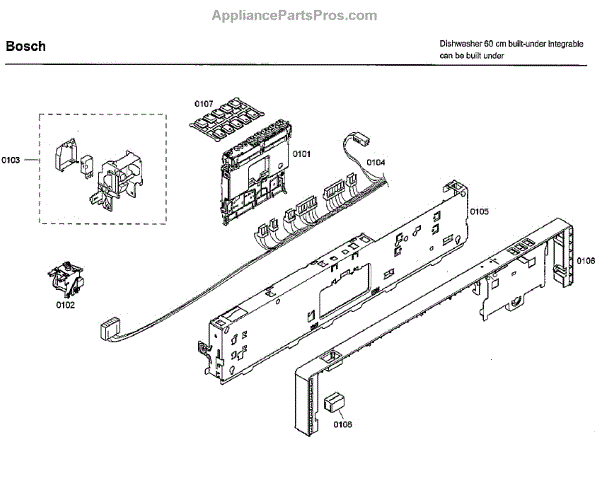 AppliancePartsPros.com

Bosch

Dishwasher 60 cm built-under integrable can be built under

0107

0103

0101

0104

0105

0106

0102

0108