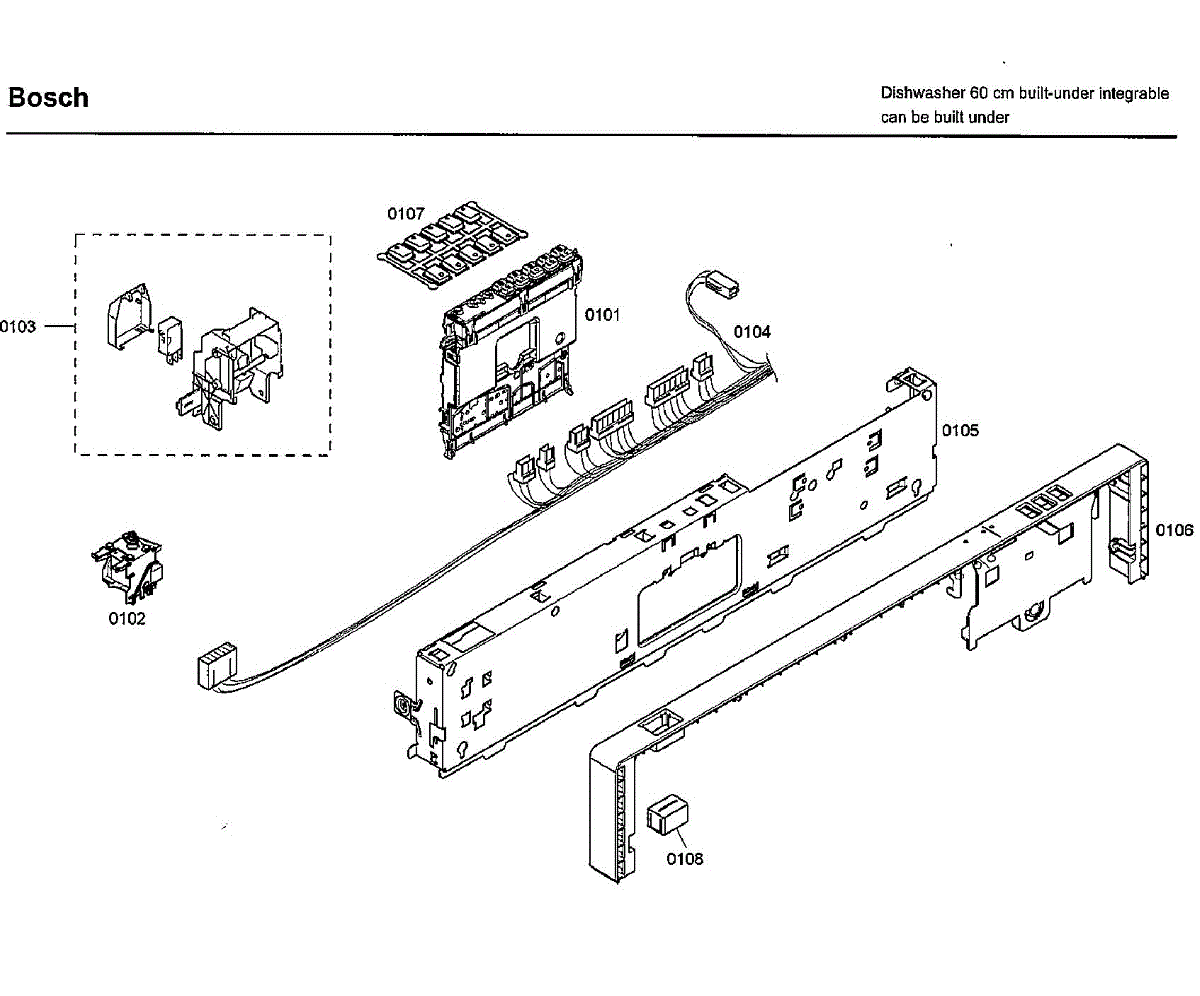 Bosch

Dishwasher 60 cm built-under integrable
can be built under

0107

0103

0101

0104

0105

0106

0102

0108