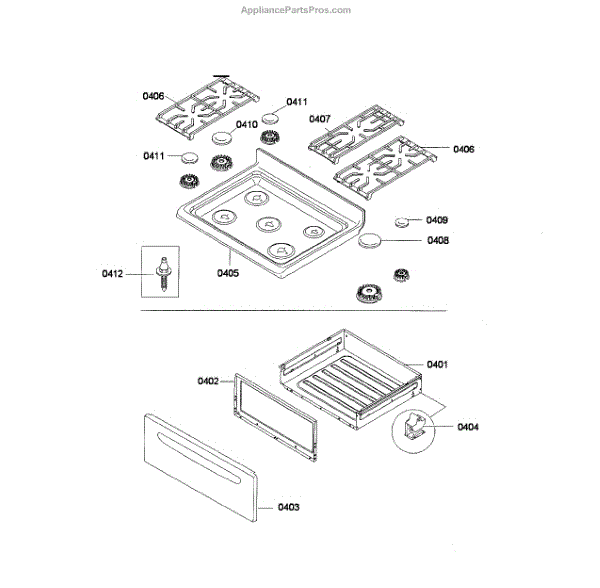 AppliancePartsPros.com

0406
0411
0410
0407
0406
0411
0409
0408
0412
0405

0401
0402
0404
0403