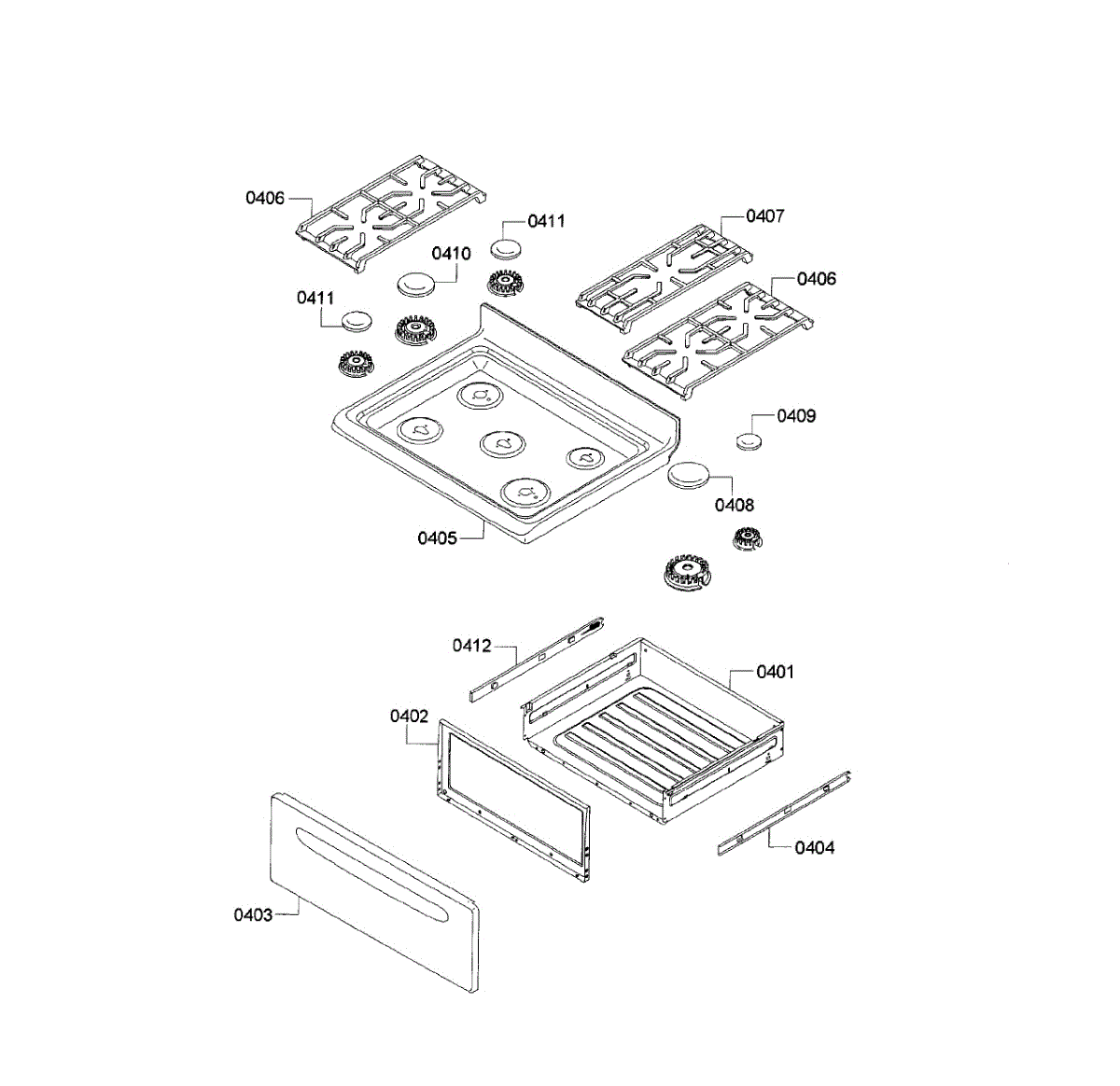 0406
0411
0407
0410
0406
0411
0409
0408
0405
0412
0401
0402
0404
0403