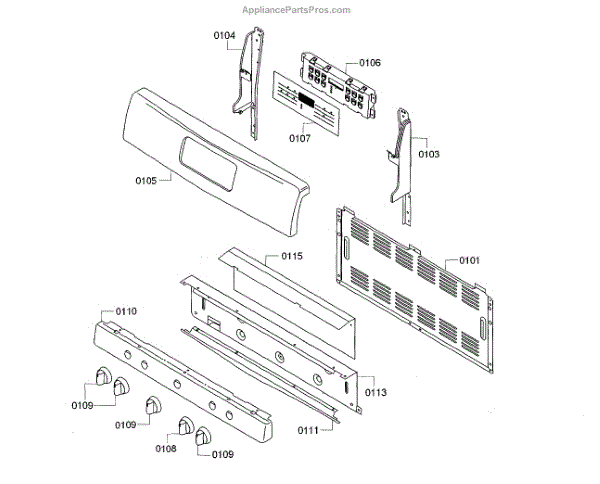 AppliancePartsPros.com

0104
0106
0107
0103
0105
0115
0101
0110
0113
0109
0109
0111
0108
0109