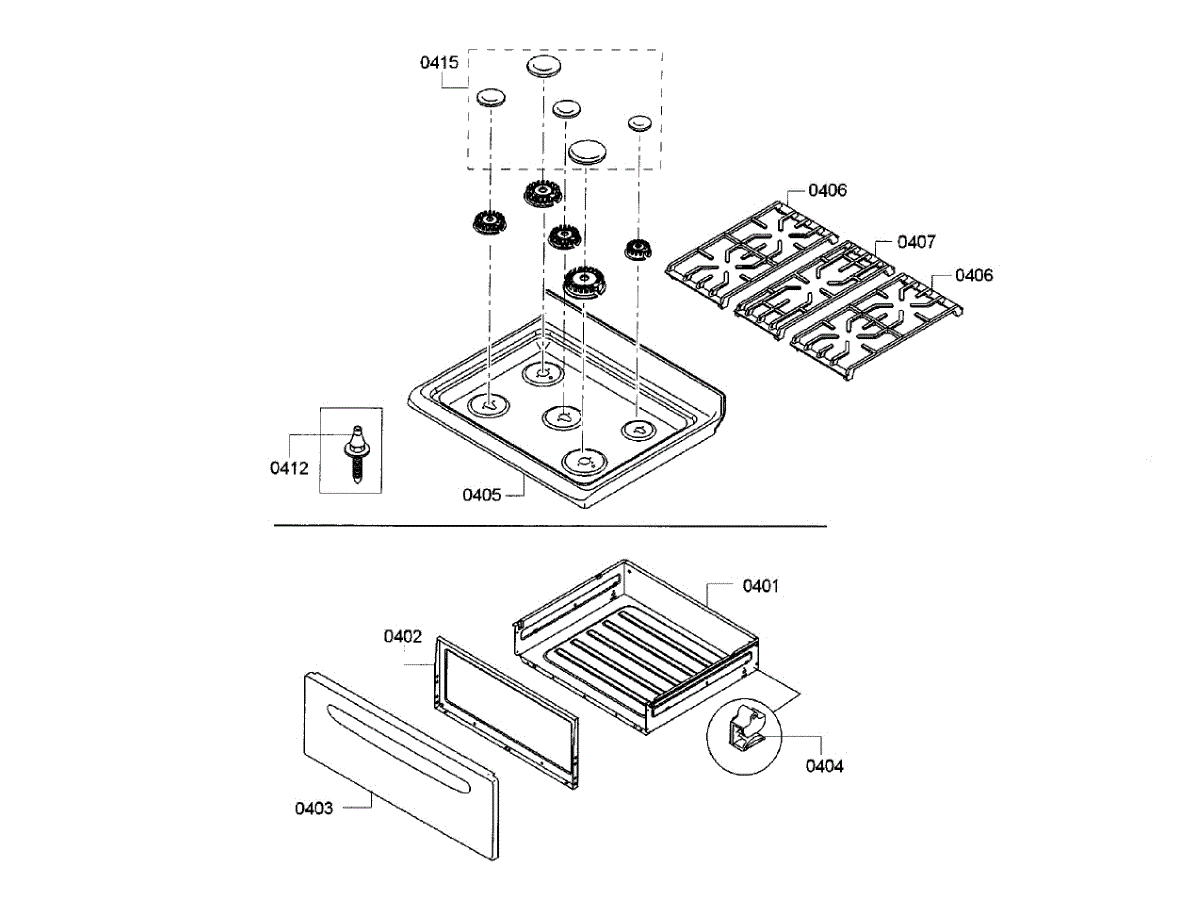 0415
0406
0407
0406
0412
0405
0401
0402
0404
0403