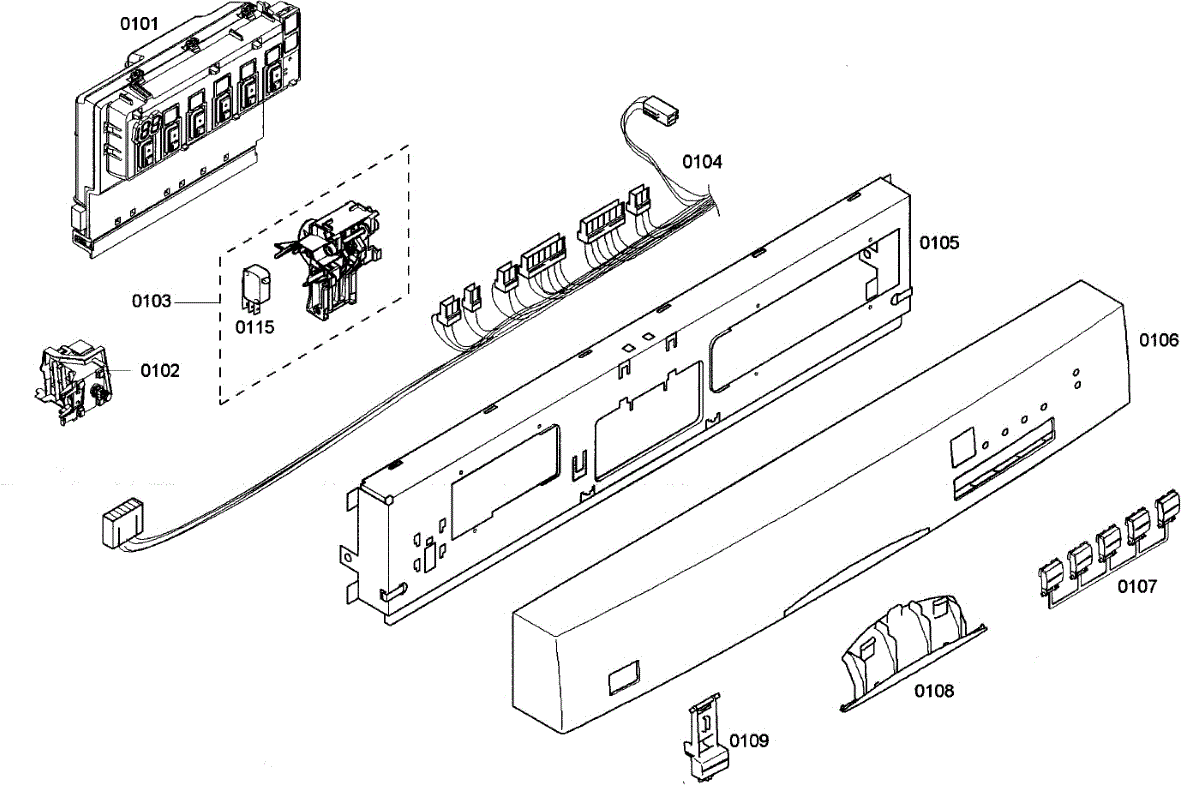 0101

0104

0105

0103

0115

0102

0106

0107

0108

0109