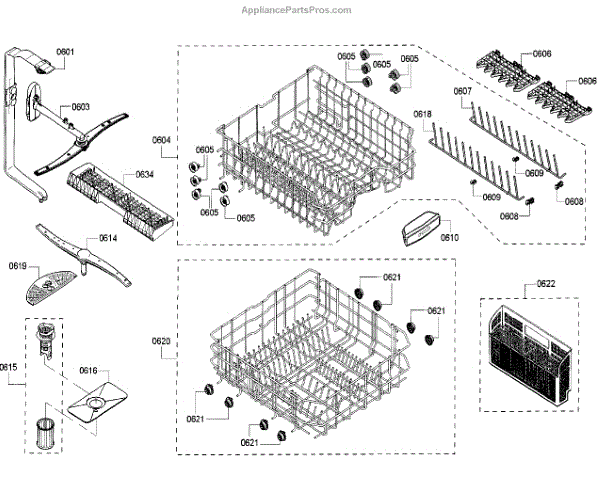 AppliancePartsPros.com

0601
0603
0634
0614
0619
0615
0616
0604
0605
0605
0605
0605
0605
0605
0606
0606
0607
0618
0609
0609
0608
0608
0610
0620
0621
0621
0621
0621
0622