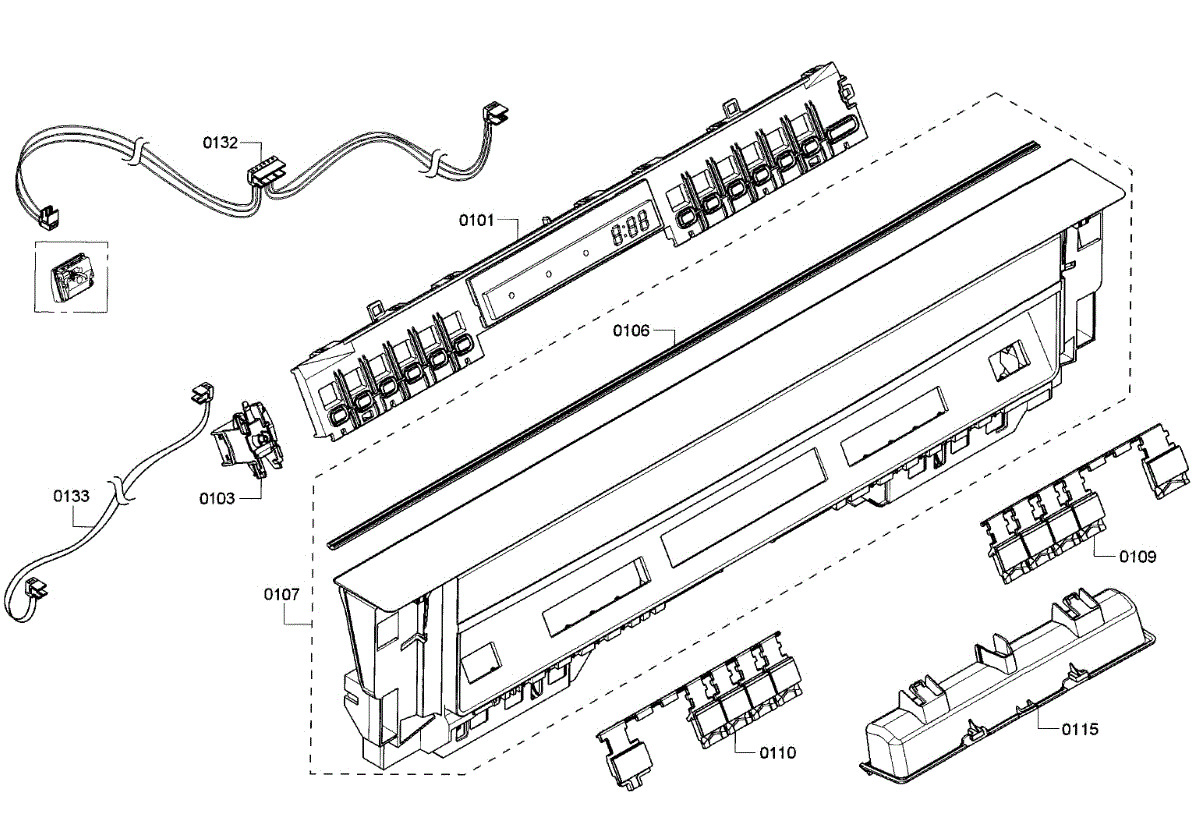 0132
0101
8:88
0106
0133
0103
0107
0109
0110
0115