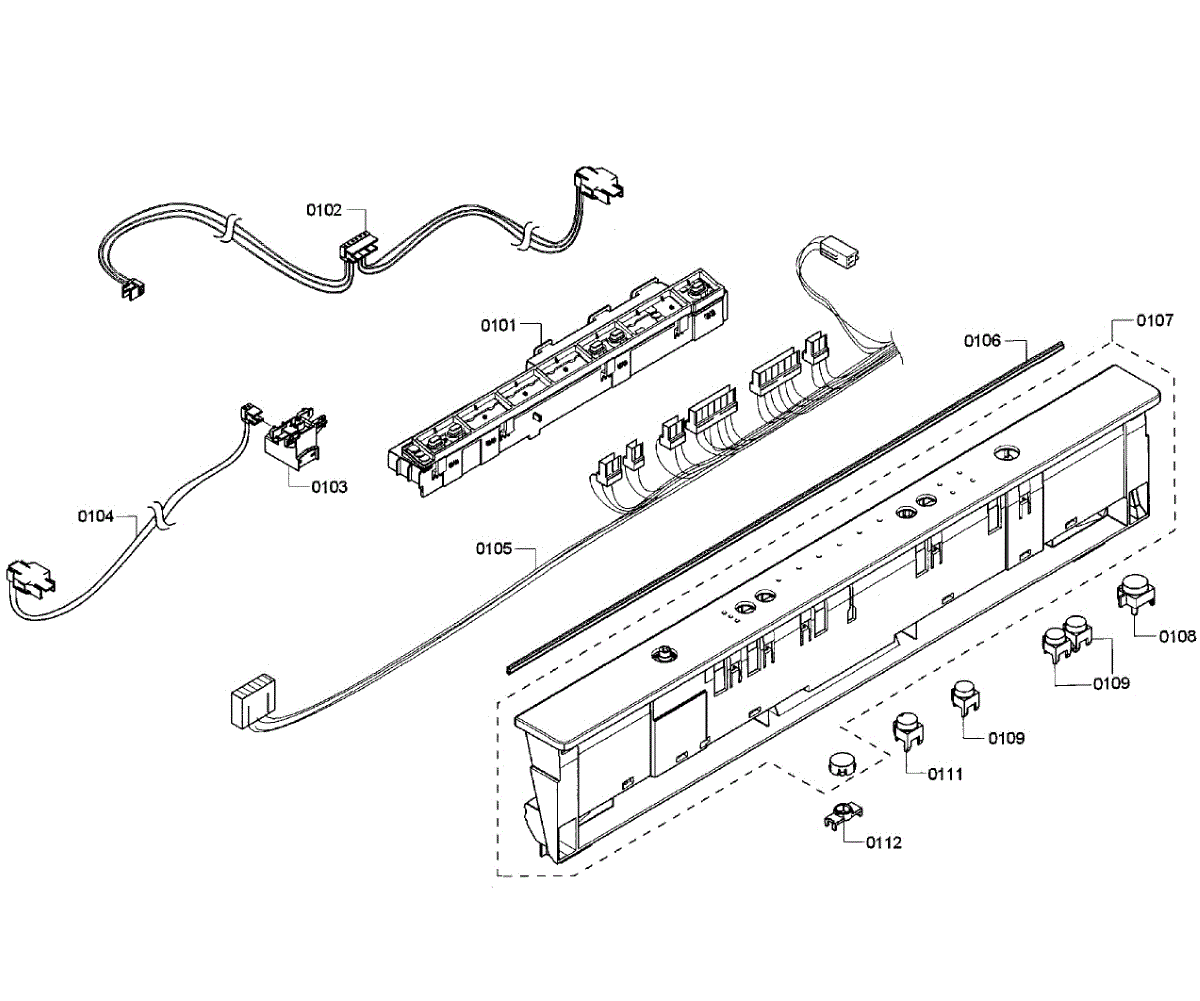 0102
0101
0106
0107
0103
0104
0105
0108
0109
0109
0111
0112