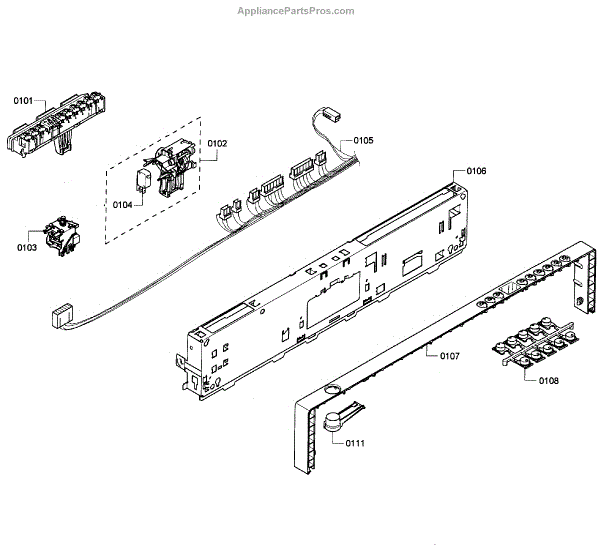 AppliancePartsPros.com

0101

0102

0105

0104

0106

0103

0107

0108

0111