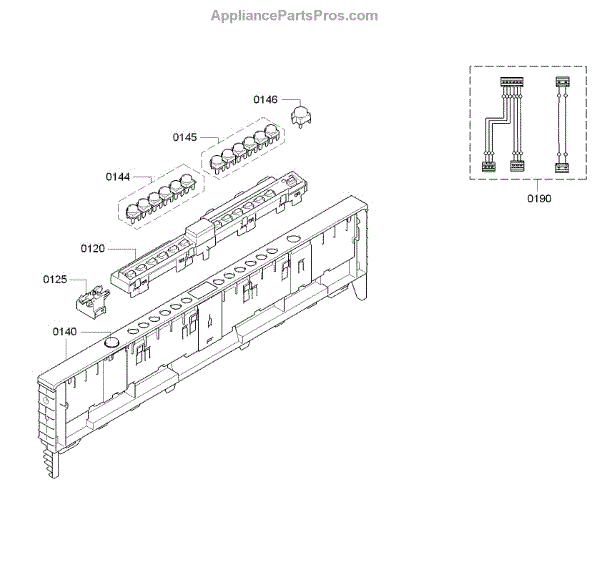 AppliancePartsPros.com

0146

0145

0144

0120

0125

0140

0190