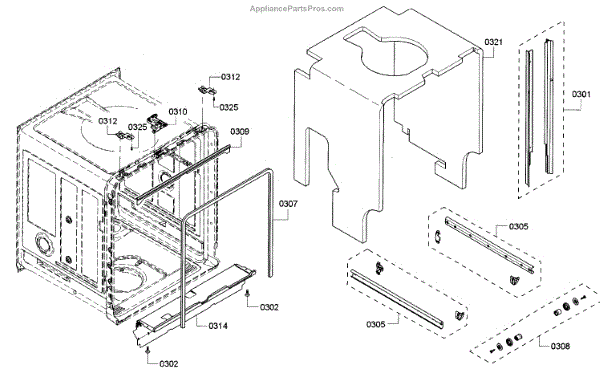 AppliancePartsPros.com

0321
0301
0312
0325
0310
0312
0325
0309
0307
0305
0302
0314
0305
0302
0308