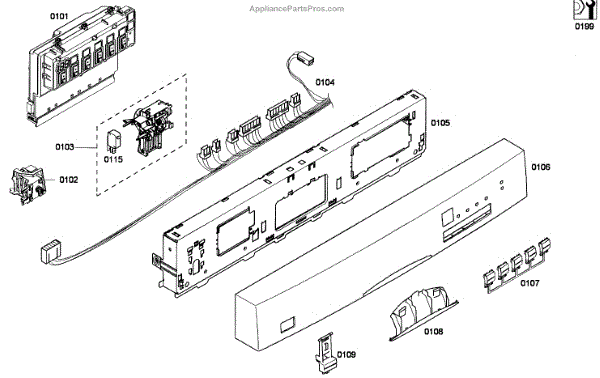 AppliancePartsPros.com

0199

0101

0104

0105

0103

0115

0102

0106

0107

0108

0109