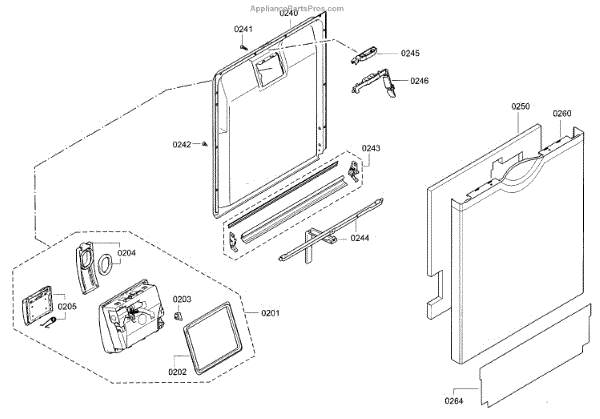 AppliancePartsPros.com
0240
0241
0245
0246
0250
0260
0242
0243
0244
0204
0205
0203
0201
0202
0264