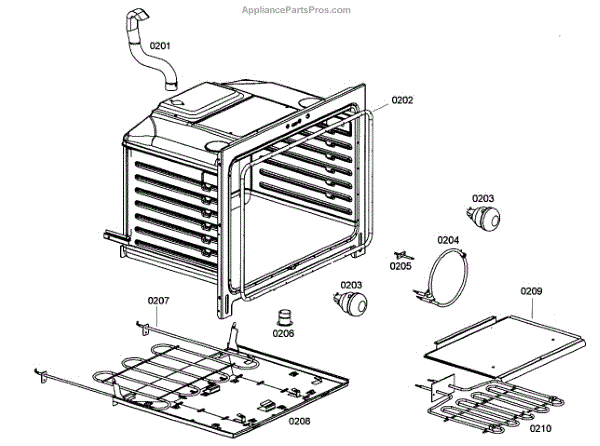 AppliancePartsPros.com

0201

0202

0203

0204

0205

0203

0209

0207

0206

0208

0210