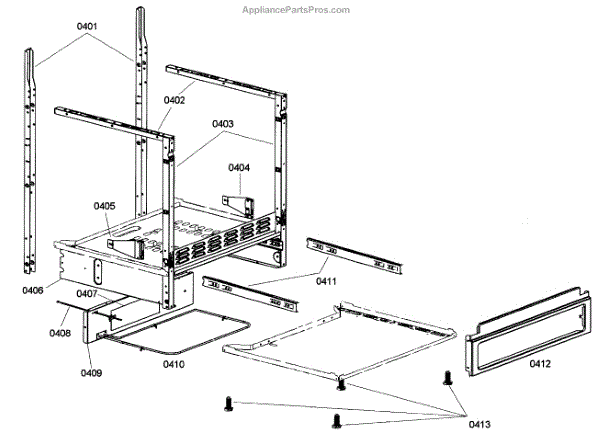 AppliancePartsPros.com

0401

0402

0403

0404

0405

0406

0407

0408

0409

0410

0411

0412

0413