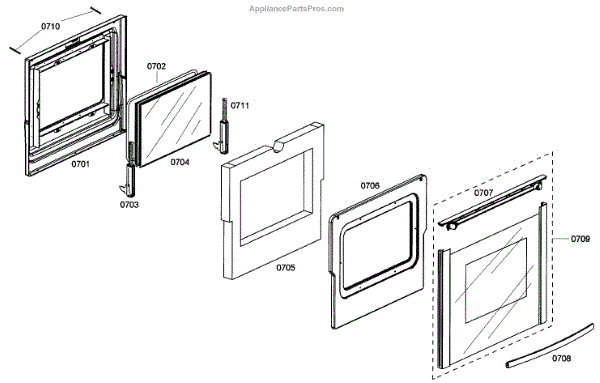 AppliancePartsPros.com

0710
0702
0711
0701
0704
0703
0705
0706
0707
0709
0708