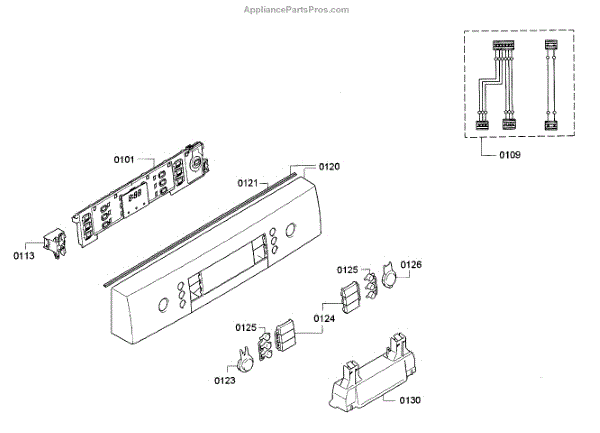 AppliancePartsPros.com

0109

0101

0120

0121

0113

0125

0126

0124

0125

0123

0130