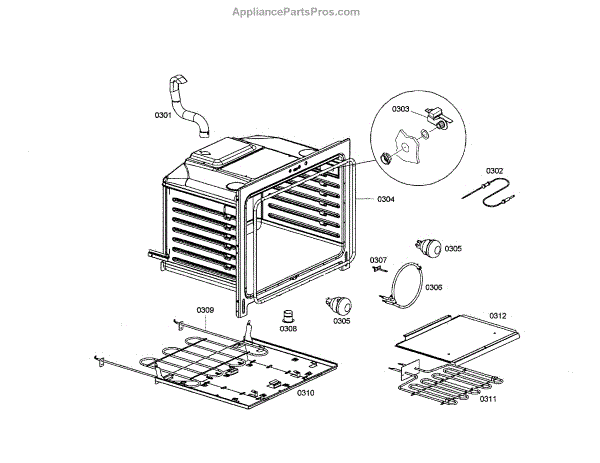 AppliancePartsPros.com

0301
0303
0302
0304
0305
0307
0306
0309
0308
0305
0312
0310
0311