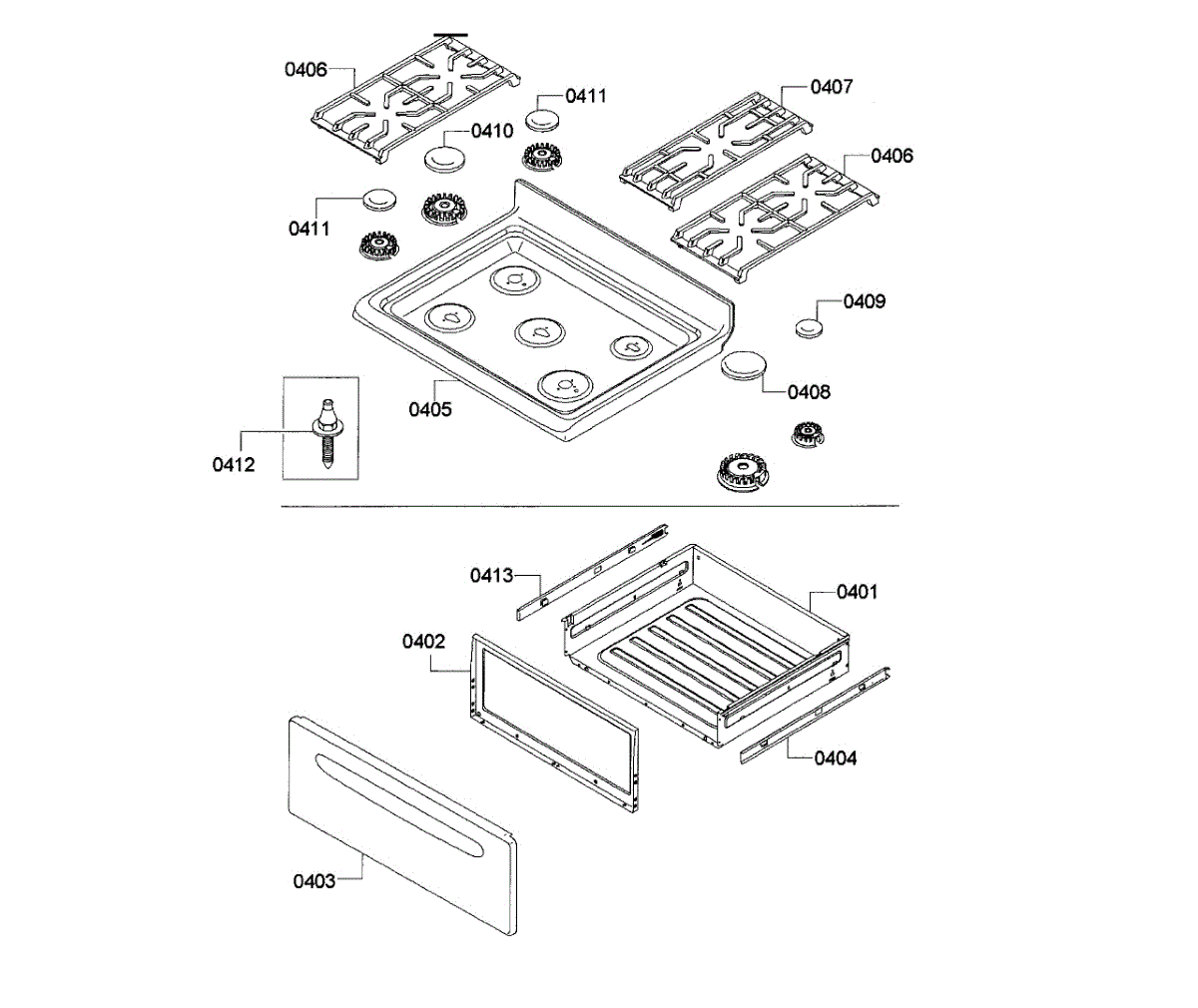 0406
0411
0407
0410
0406
0411
0409
0408
0405
0412
0413
0401
0402
0404
0403