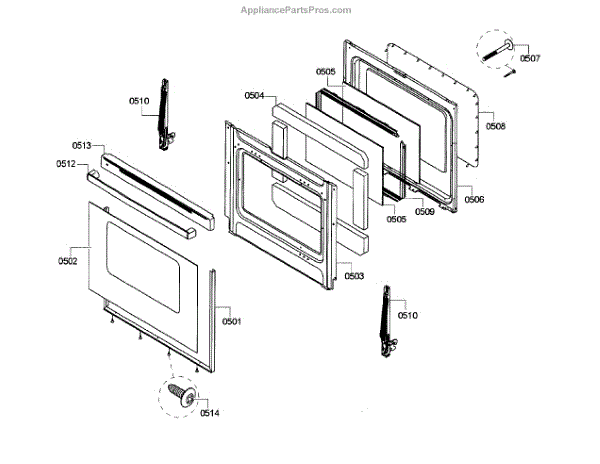 AppliancePartsPros.com

0507
0505
0510
0504
0508
0513
0512
0506
0509
0505
0502
0503
0501
0510
0514