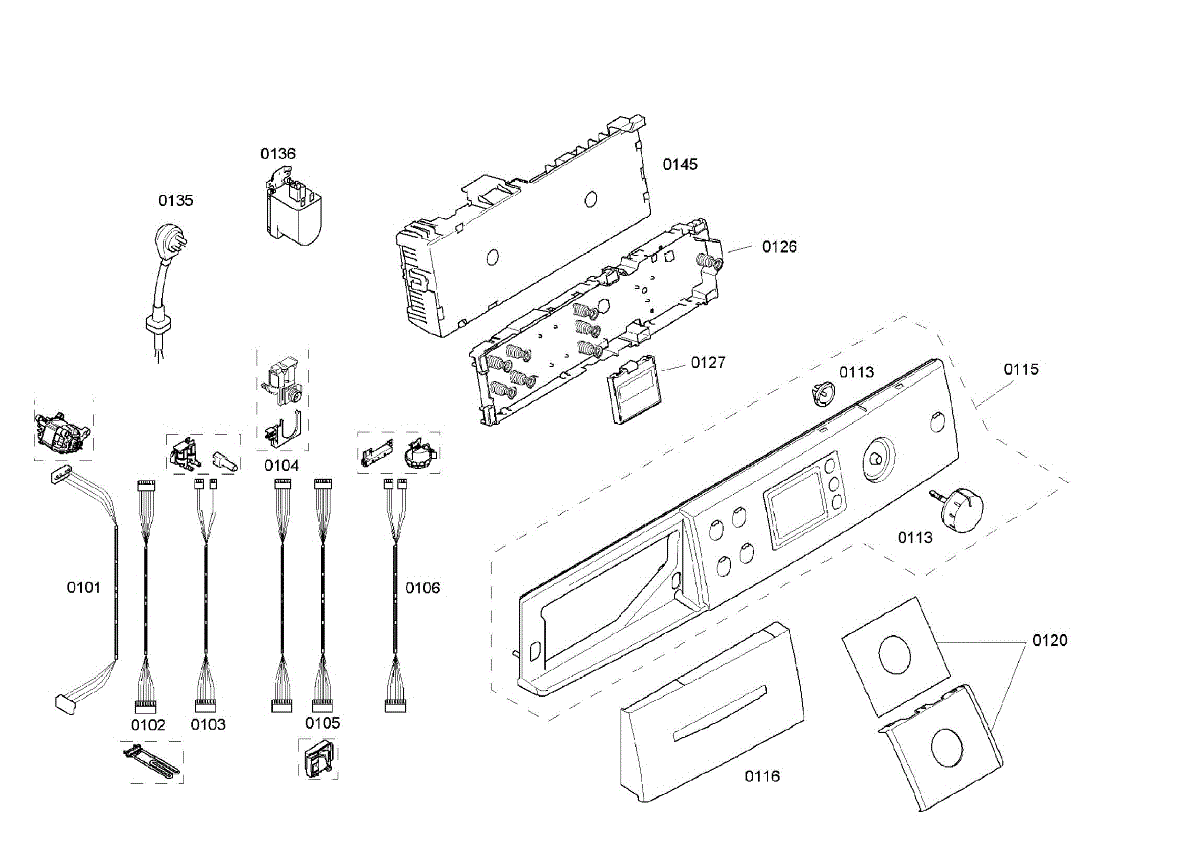 0136
0135
0145
0126
0127
0113
0115
0104
0113
0101
0106
0120
0102
0103
0105
0116