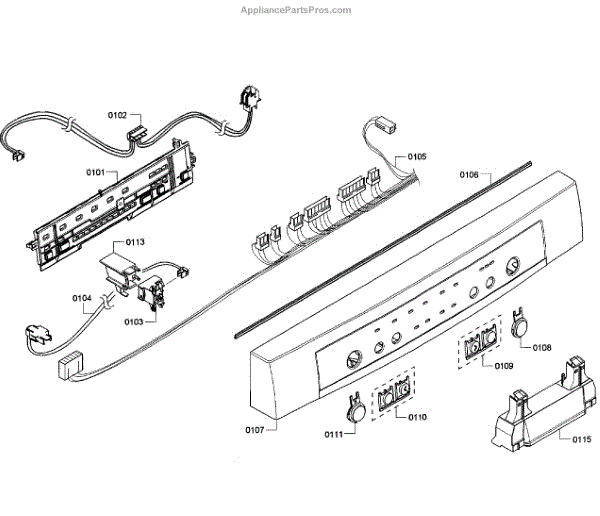 AppliancePartsPros.com

0102
0101
0105
0106
0113
0104
0103
0108
0109
0110
0107
0111
0115