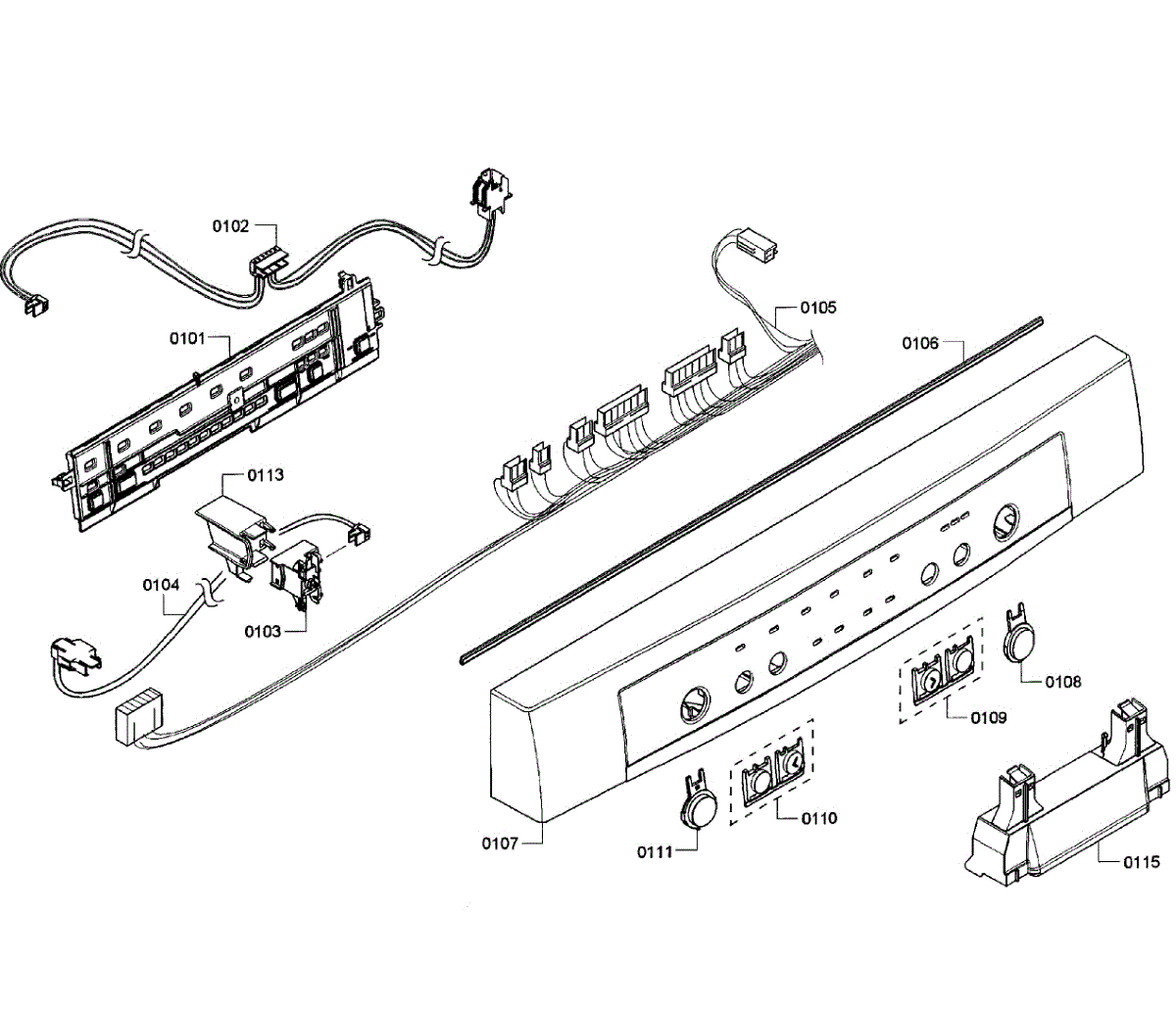 0102
0101
0105
0106
0113
0104
0103
0108
0109
0110
0107
0111
0115