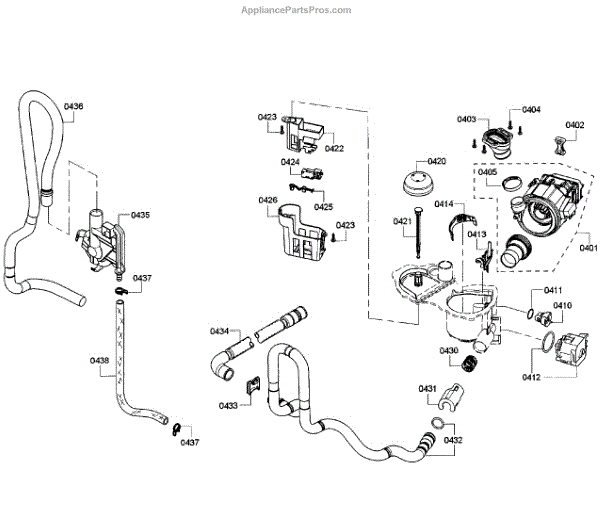 AppliancePartsPros.com

0436
0435
0437
0438
0437
0423
0422
0424
0425
0426
0423
0420
0421
0414
0413
0403
0404
0402
0405
0401
0411
0410
0412
0430
0434
0433
0431
0432