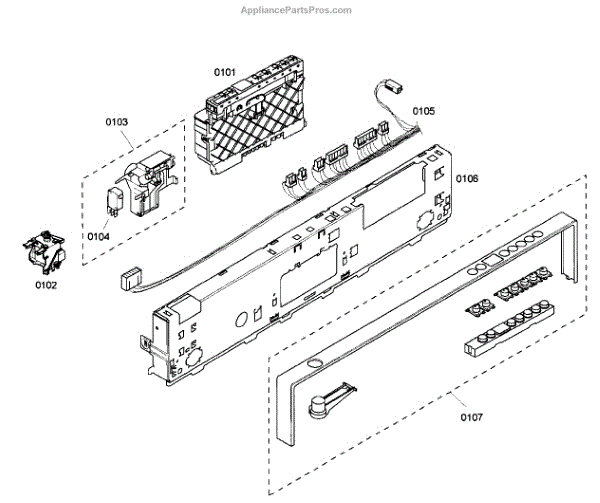 AppliancePartsPros.com

0101

0103

0105

0106

0104

0102

0107