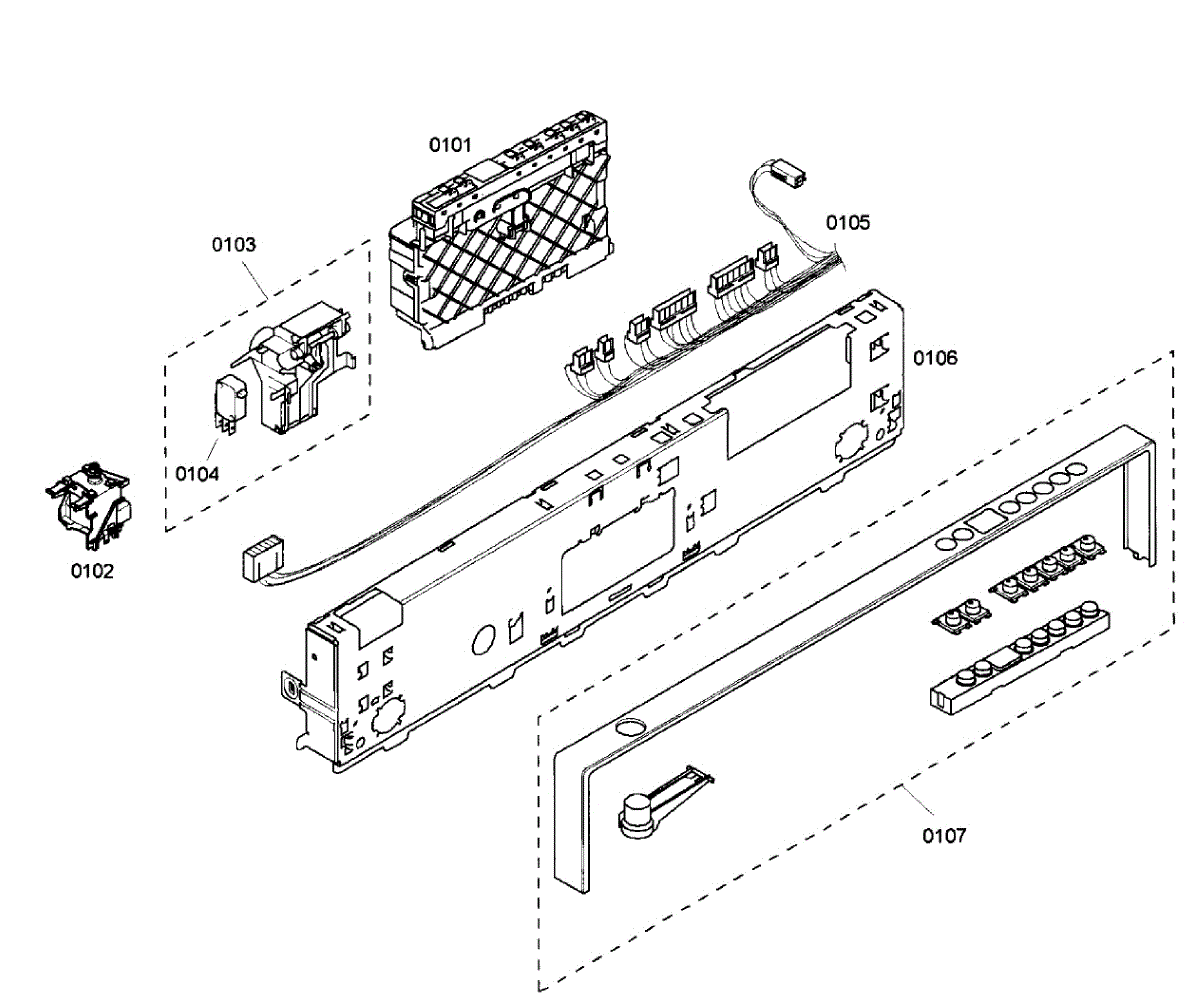 0101

0103

0105

0106

0104

0102

0107