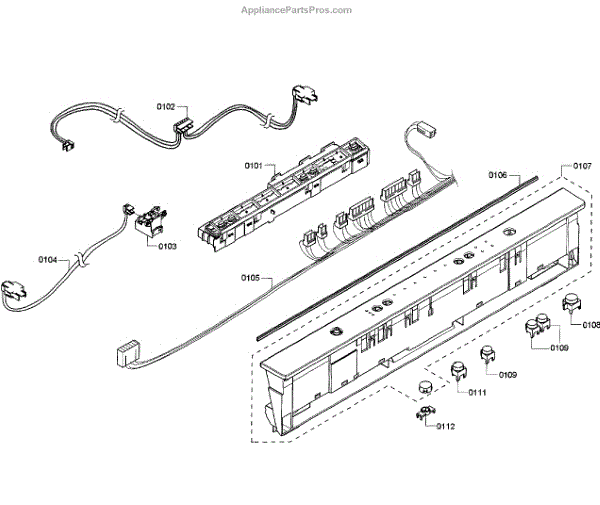 AppliancePartsPros.com

0102

0101

0106

0107

0103

0104

0105

0108

0109

0109

0111

0112