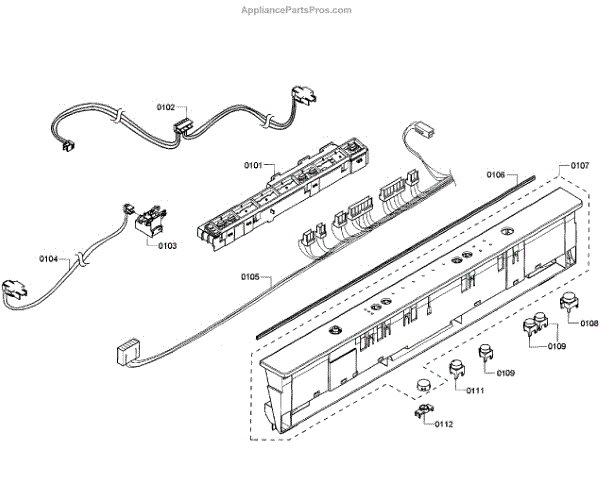 AppliancePartsPros.com

0102
0101
0106
0107
0103
0104
0105
0108
0109
0109
0111
0112