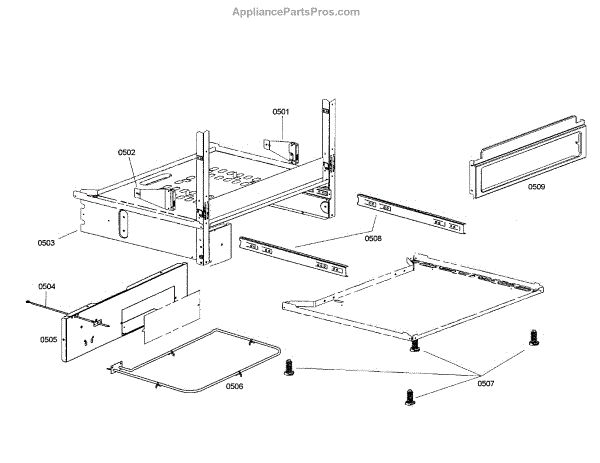 AppliancePartsPros.com

0501

0502

0509

0503

0508

0504

0505

0506

0507