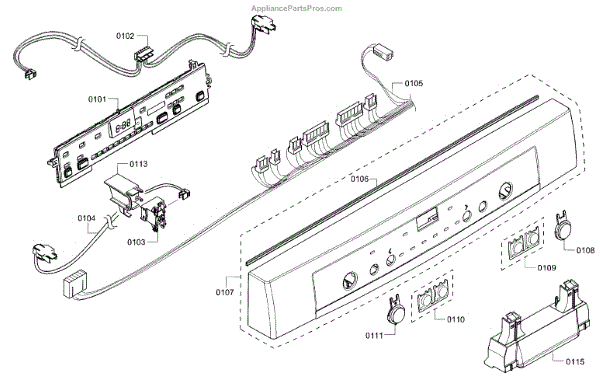 AppliancePartsPros.com

0102

0101

0105

0113

0106

0104

0103

0108

0109

0107

0110

0111

0115