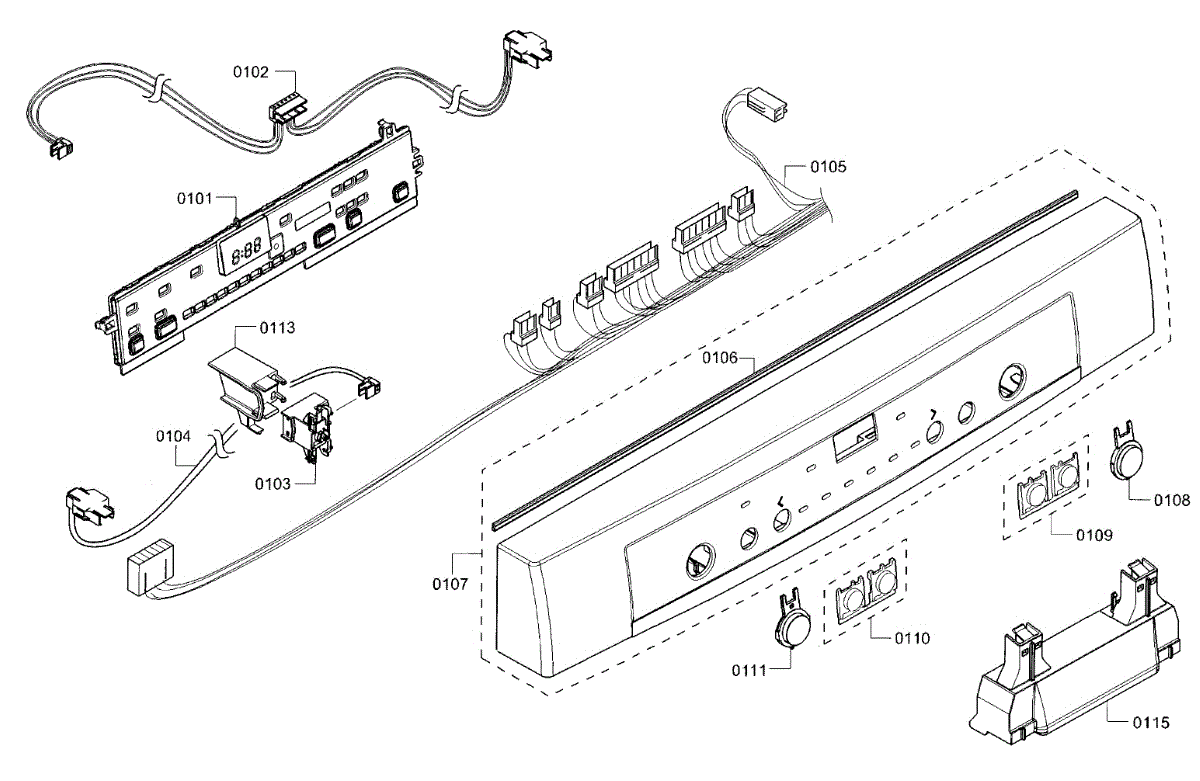 0102
0101
0105
0113
0106
0104
0103
0108
0109
0107
0110
0111
0115