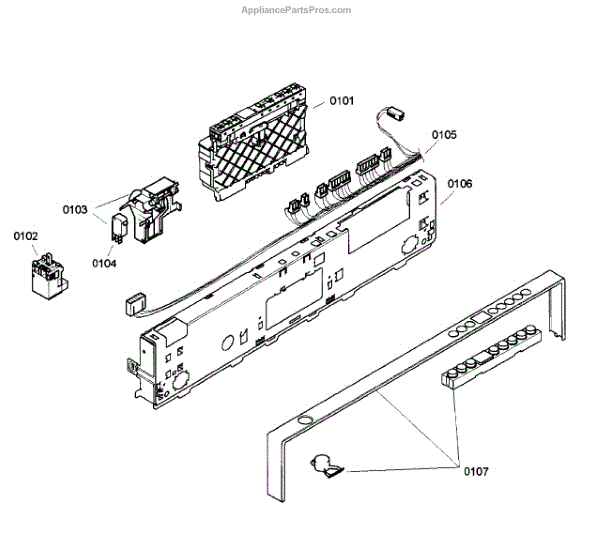 AppliancePartsPros.com

0101

0105

0106

0103

0102

0104

0107