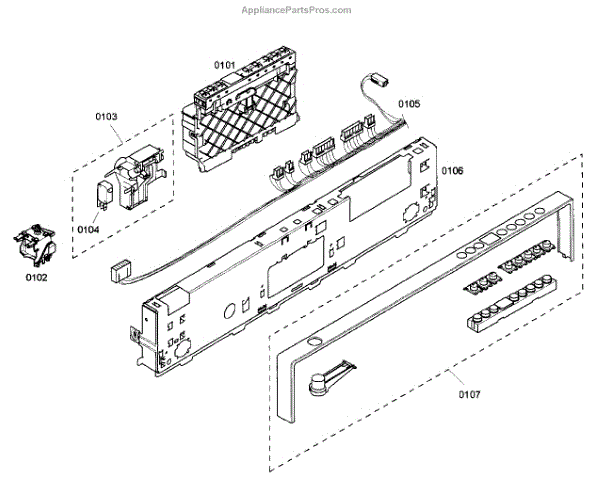 AppliancePartsPros.com

0101

0103

0105

0106

0104

0102

0107