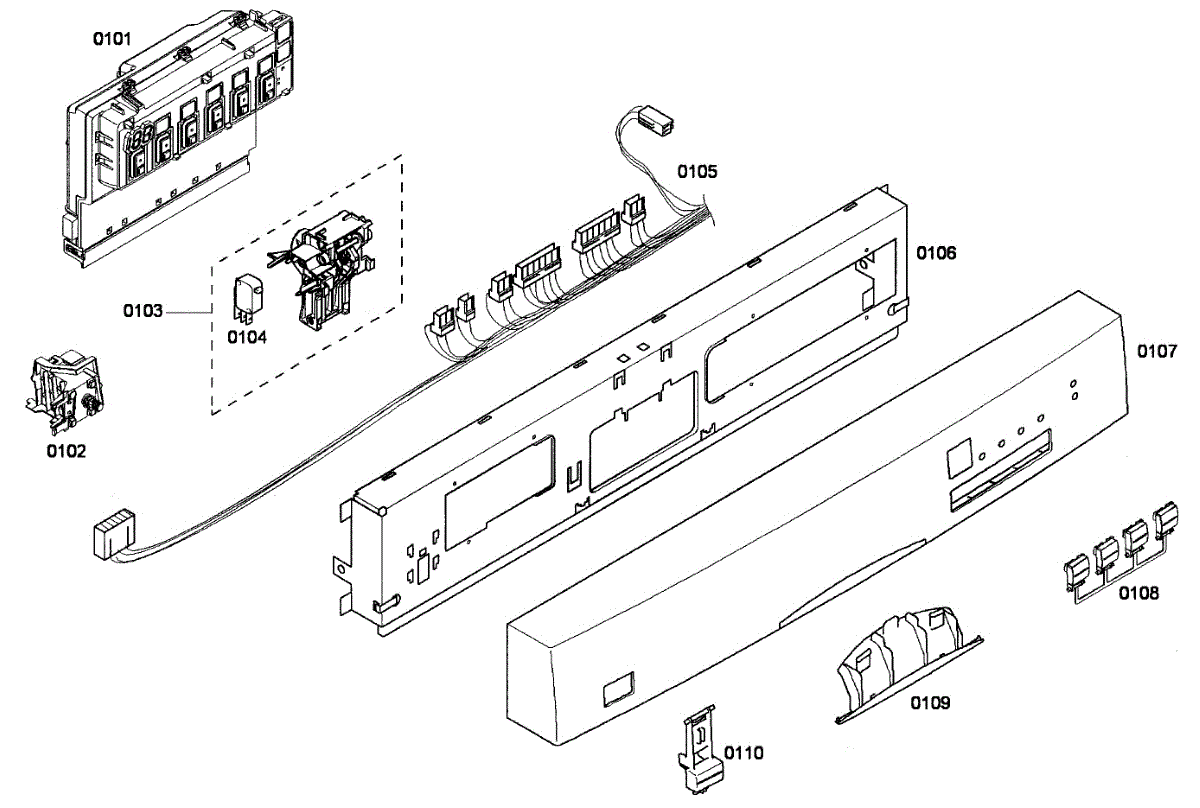 0101
0105
0106
0103
0104
0107
0102
0108
0109
0110