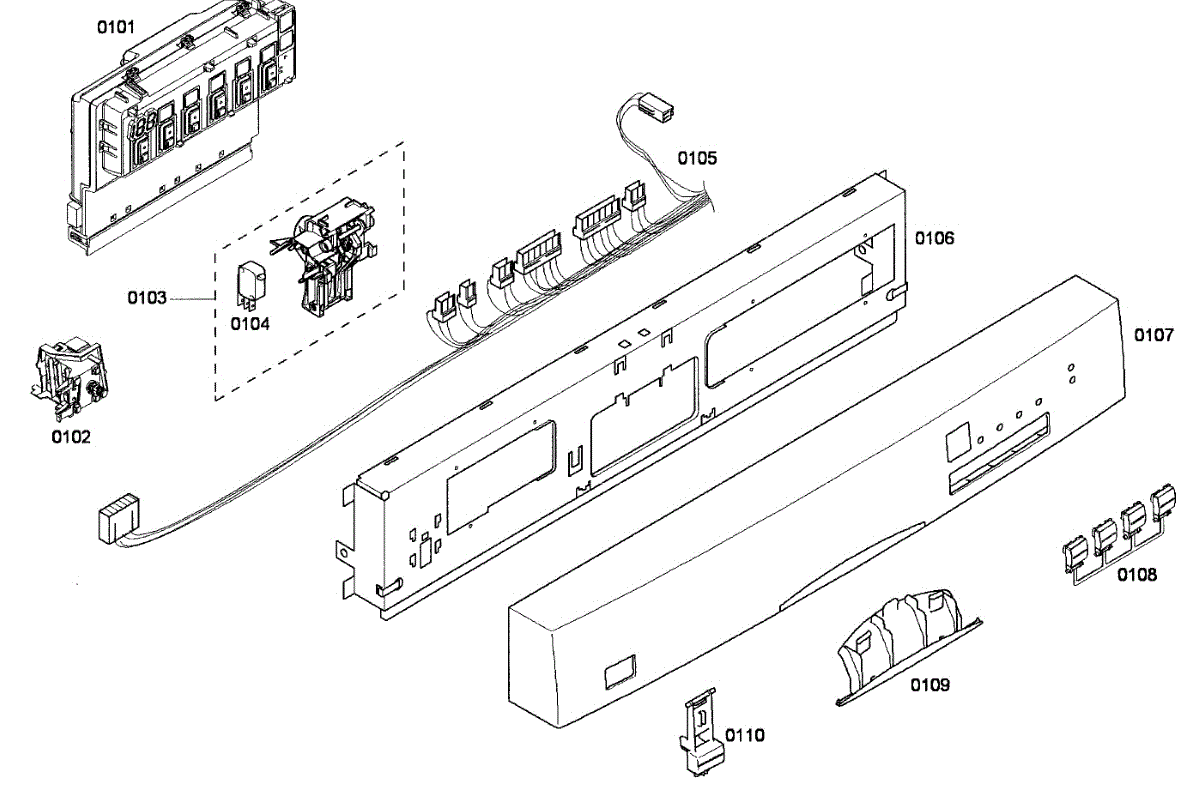 0101

0105

0106

0103

0104

0107

0102

0108

0109

0110