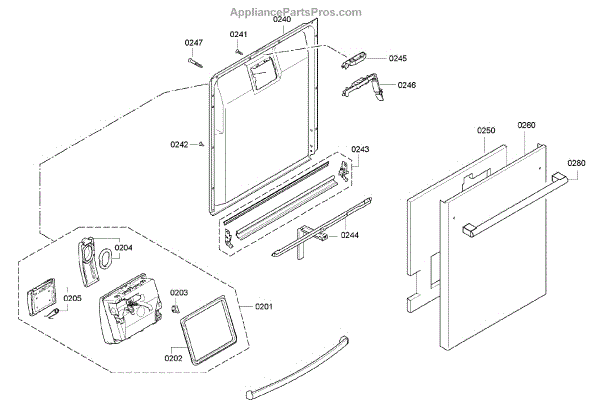 AppliancePartsPros.com

0240
0247
0241
0245
0246
0242
0243
0250
0260
0280
0244
0204
0205
0203
0201
0202