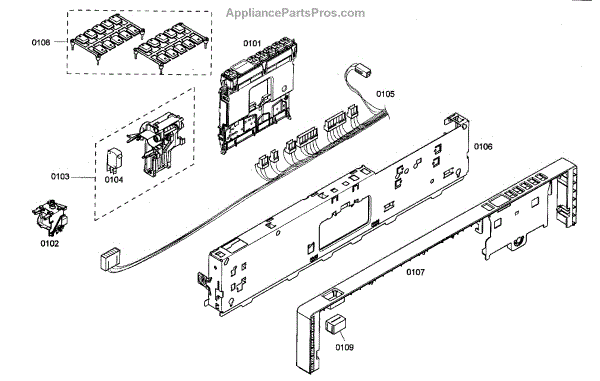 AppliancePartsPros.com

0108

0101

0105

0106

0103

0104

0102

0107

0109