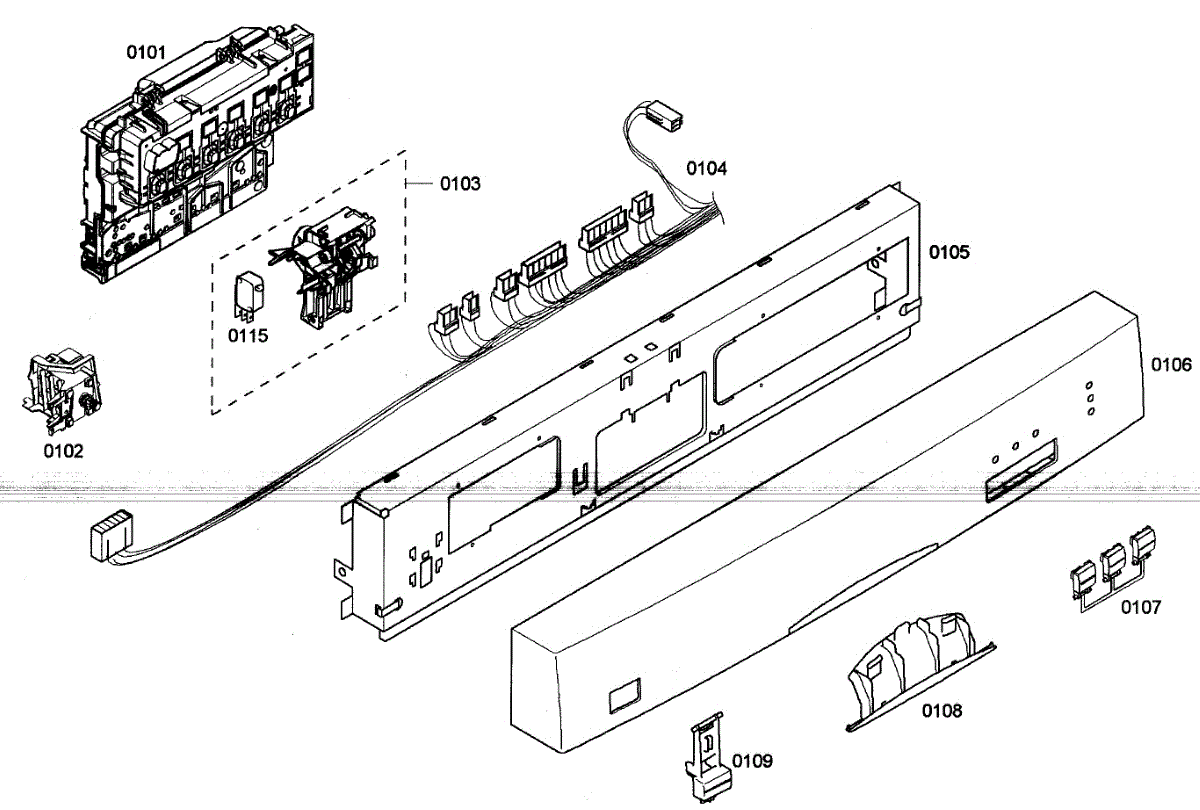 0101
0103
0104
0105
0115
0106
0102
0107
0108
0109