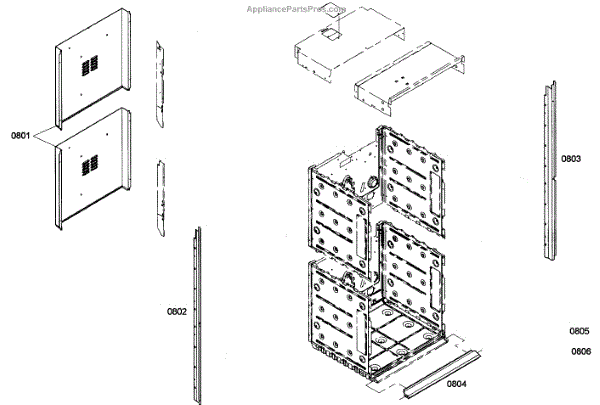 AppliancePartsPros.com

0801

0802

0803

0804

0805

0806