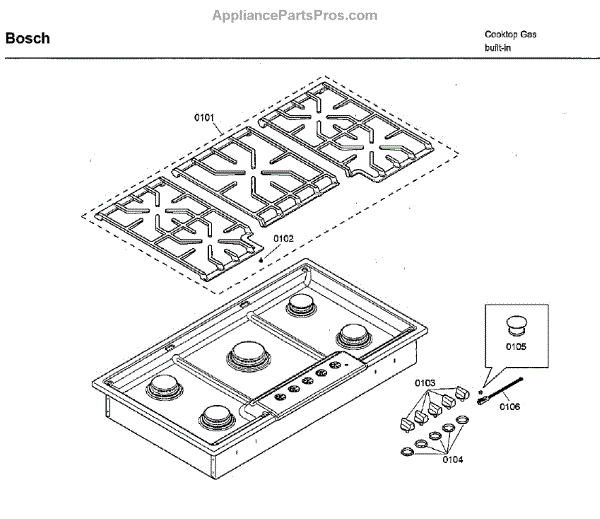 AppliancePartsPros.com

Bosch

Cooktop Gas
built-in

0101

0102

0105

0103

0106

0104