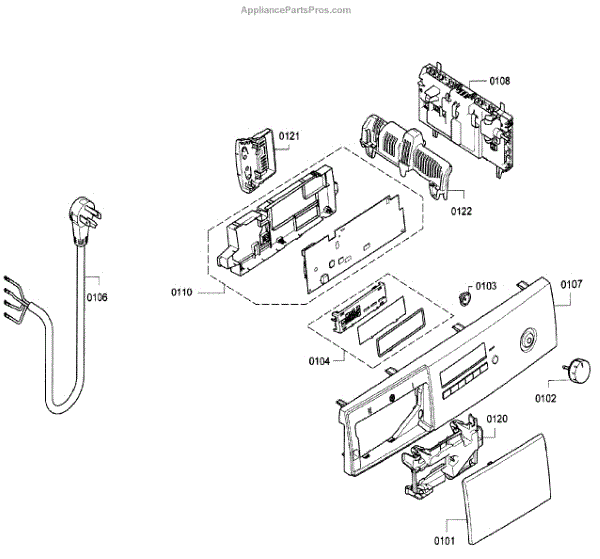 AppliancePartsPros.com

0108

0121

0122

0106

0110

0103

0107

0104

0102

0120

0101