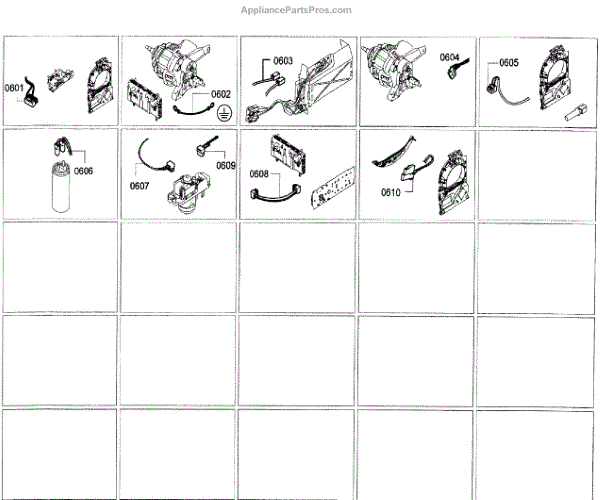 AppliancePartsPros.com

0601

0602

0603

0604

0605

0606

0607

0609

0608

0610