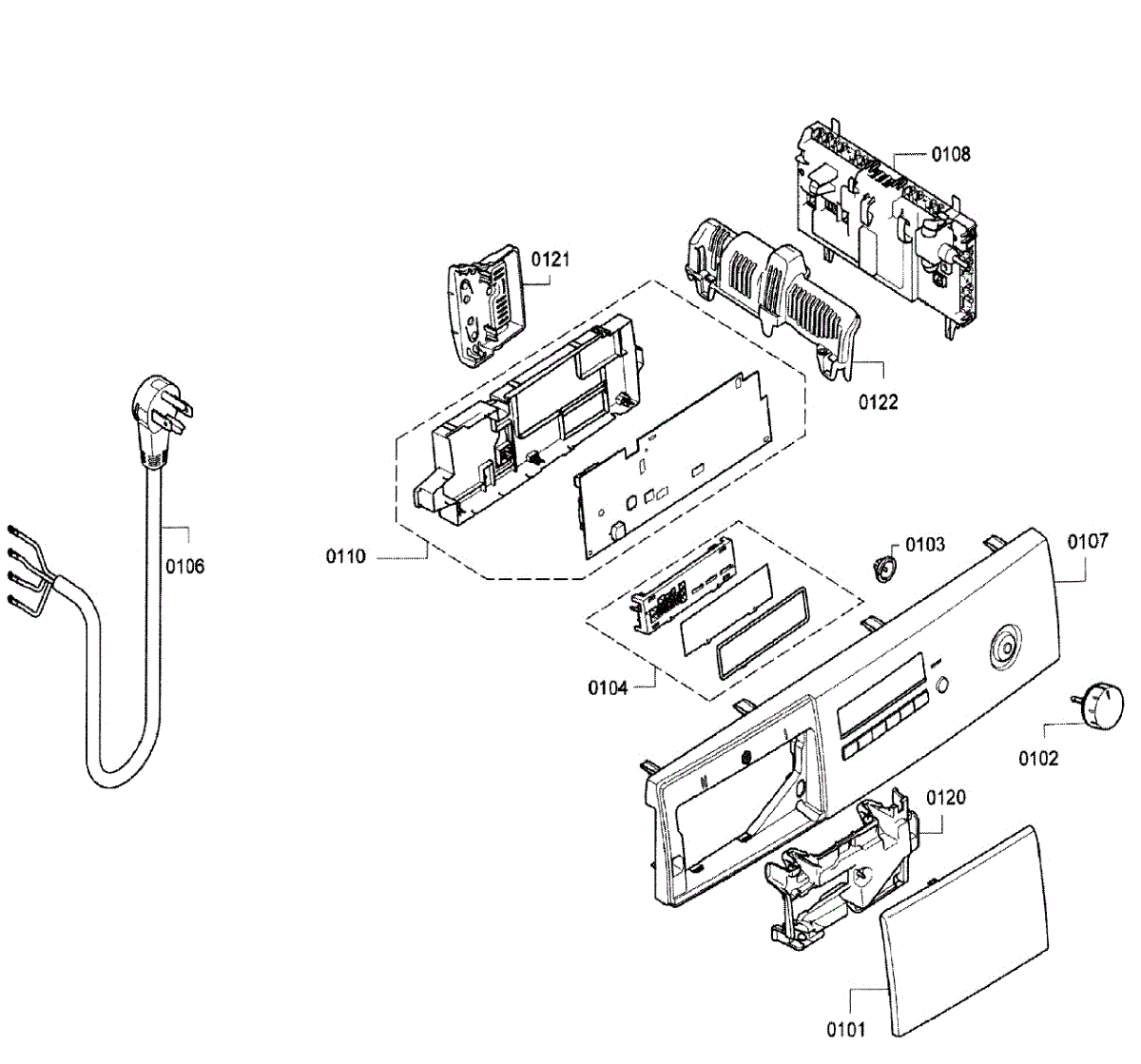 0108

0121

0122

0106

0110

0103

0107

0104

0102

0120

0101