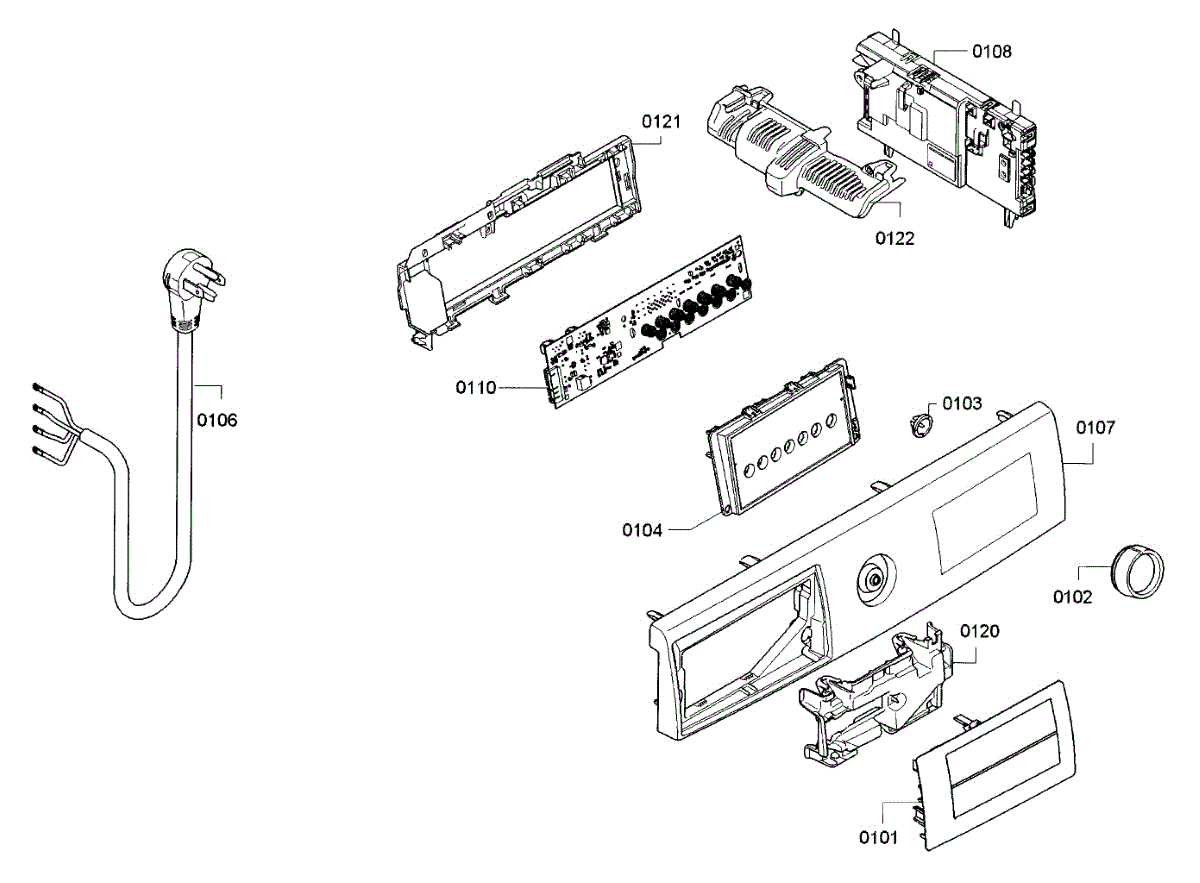 0108
0121
0122
0106
0110
0103
0107
0104
0102
0120
0101