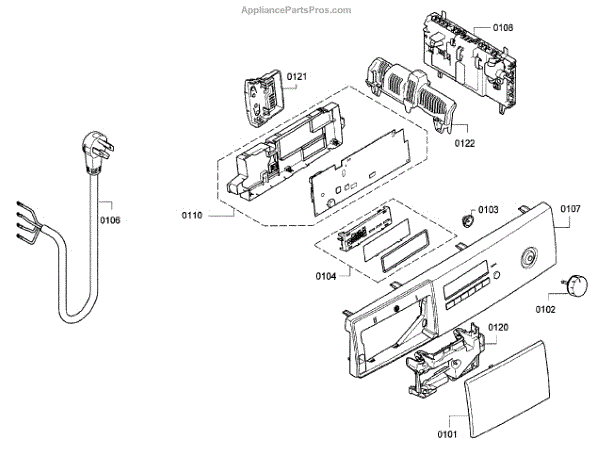 AppliancePartsPros.com

0108

0121

0122

0106

0110

0103

0107

0104

0102

0120

0101