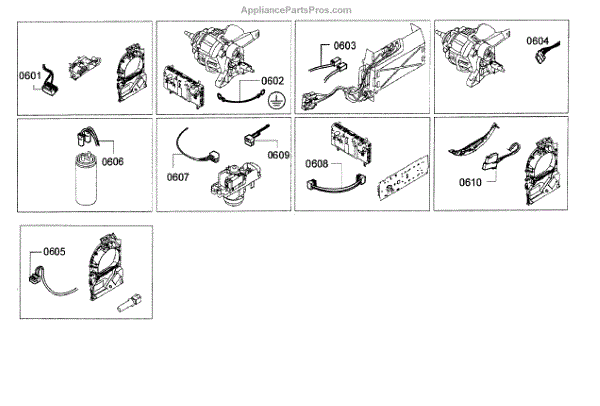 AppliancePartsPros.com

0601

0602

0603

0604

0606

0607

0609

0608

0610

0605