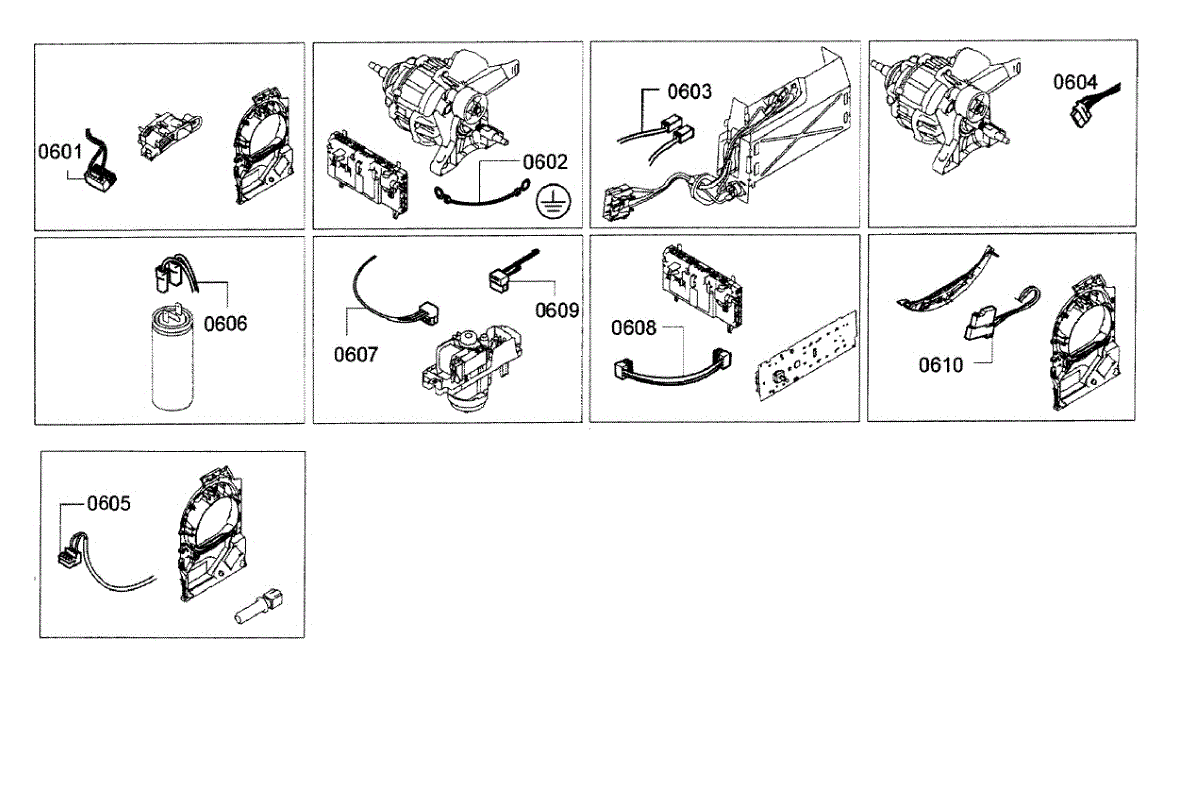 0601

0602

0603

0604

0606

0607

0609

0608

0610

0605