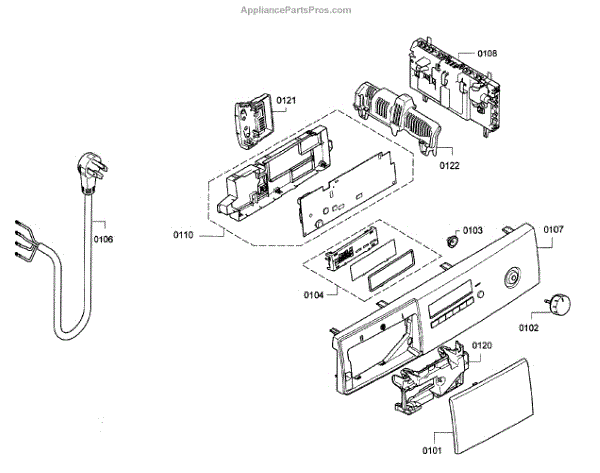 AppliancePartsPros.com

0108

0121

0122

0106

0110

0103

0107

0104

0102

0120

0101